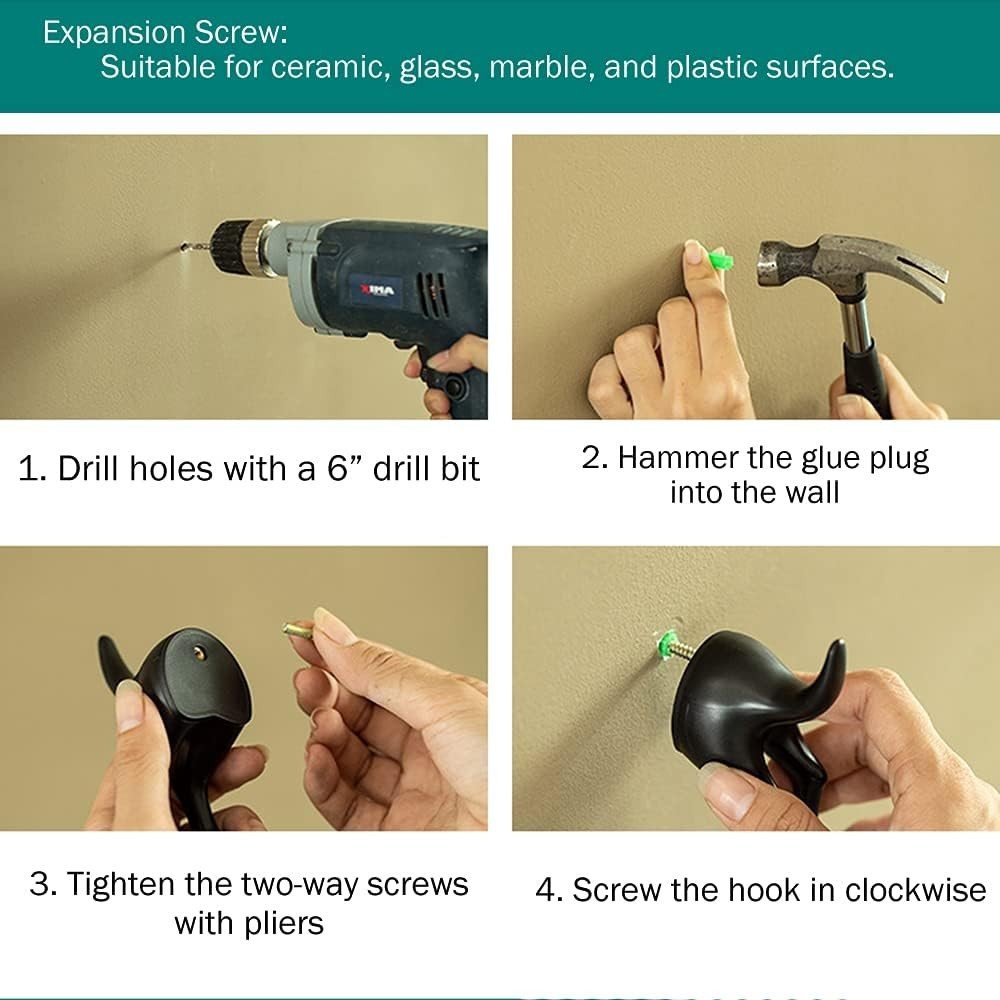 Expansion Screw:
Suitable for ceramic, glass, marble, and plastic surfaces.

XIMA

1. Drill holes with a 6” drill bit

2. Hammer the glue plug into the wall

3. Tighten the two-way screws with pliers

4. Screw the hook in clockwise