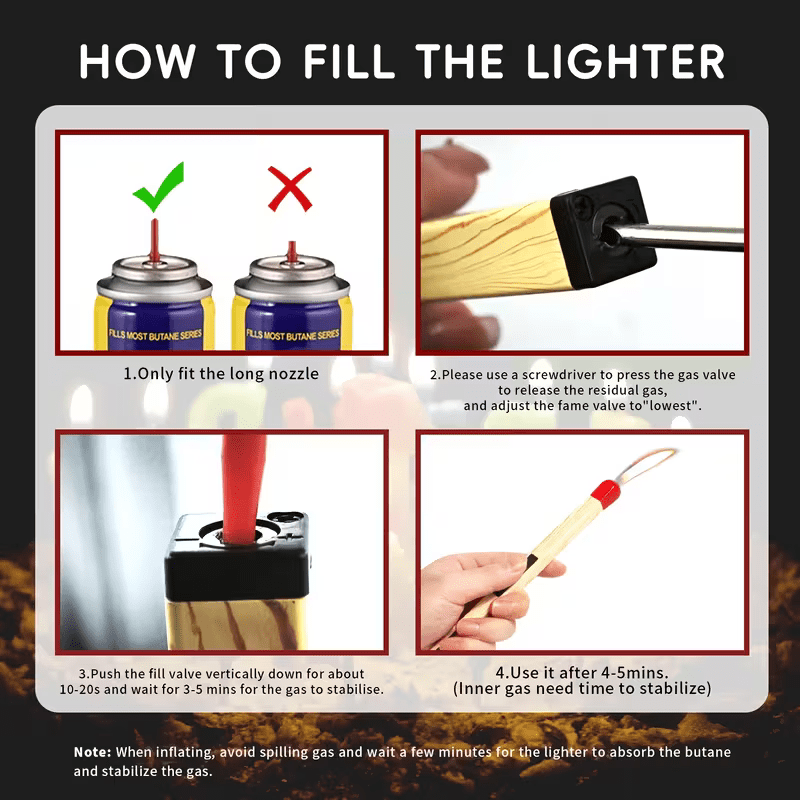 HOW TO FILL THE LIGHTER

FILLS MOST BUTANE SERIES

FILLS MOST BUTANE SERIES

1.Only fit the long nozzle

2.Please use a screwdriver to press the gas valve to release the residual gas, and adjust the fame valve to"lowest".

3.Push the fill valve vertically down for about 10-20s and wait for 3-5 mins for the gas to stabilise.

4.Use it after 4-5mins. (Inner gas need time to stabilize)

Note: When inflating, avoid spilling gas and wait a few minutes for the lighter to absorb the butane and stabilize the gas.